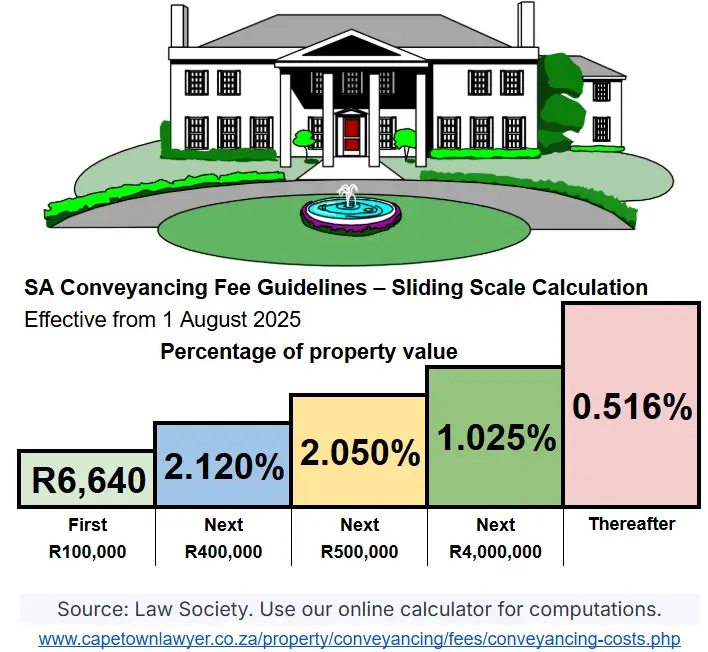 SA Conveyancing Fee Guidelines – Sliding Scale Calculation

Effective from 1 August 2025

Percentage of property value

| R6,640 | 2.120% | 2.050% | 1.025% | 0.516% |
|---|---|---|---|---|
| First R100,000 | Next R400,000 | Next R500,000 | Next R4,000,000 | Thereafter |

Source: Law Society. Use our online calculator for computations.

www.capetownlawyer.co.za/property/conveyancing/fees/conveyancing-costs.php